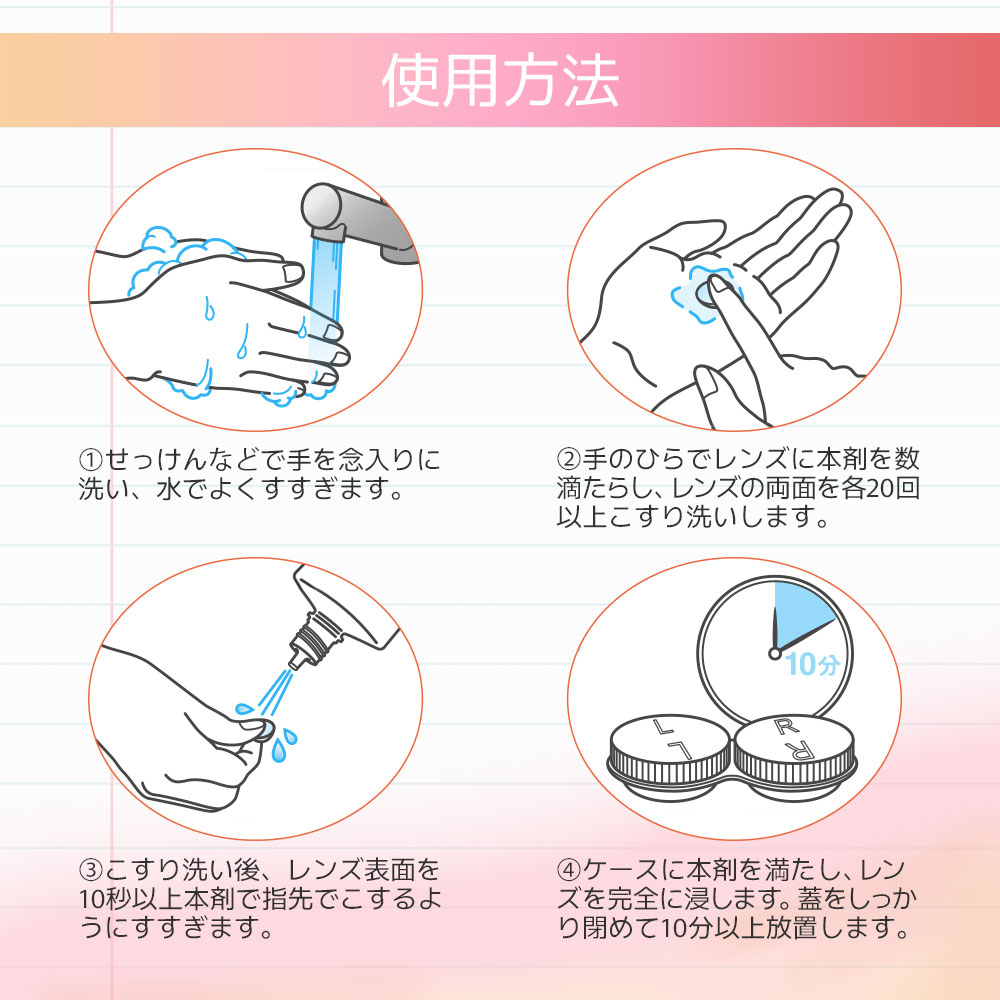 使用方法

①せっけんなどで手を念入りに洗い、水でよくすすぎます。

②手のひらでレンズに本剤を数滴たらし、レンズの両面を各20回以上こすり洗いします。

③こすり洗い後、レンズ表面を10秒以上本剤で指先でこするようにすすぎます。

10分

L L R R

④ケースに本剤を満たし、レンズを完全に浸します。蓋をしっかり閉めて10分以上放置します。